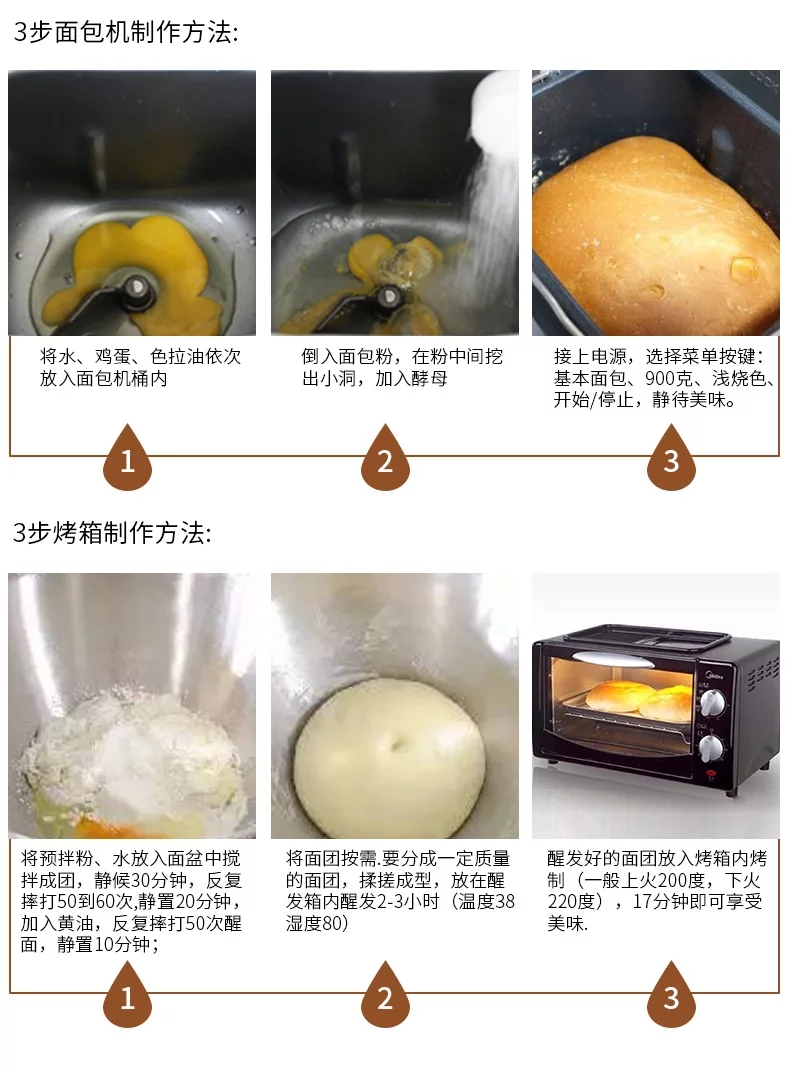 3步面包机制作方法:

将水、鸡蛋、色拉油依次放入面包机桶内

1

倒入面包粉，在粉中间挖出小洞，加入酵母

2

接上电源，选择菜单按键：基本面包、900克、浅烧色、开始/停止，静待美味。

3

3步烤箱制作方法:

Midea

将预拌粉、水放入面盆中搅拌成团，静候30分钟，反复摔打50到60次,静置20分钟，加入黄油，反复摔打50次醒面，静置10分钟；

1

将面团按需.要分成一定质量的面团，揉搓成型，放在醒发箱内醒发2-3小时（温度38湿度80）

2

醒发好的面团放入烤箱内烤制（一般上火200度，下火220度），17分钟即可享受美味.

3